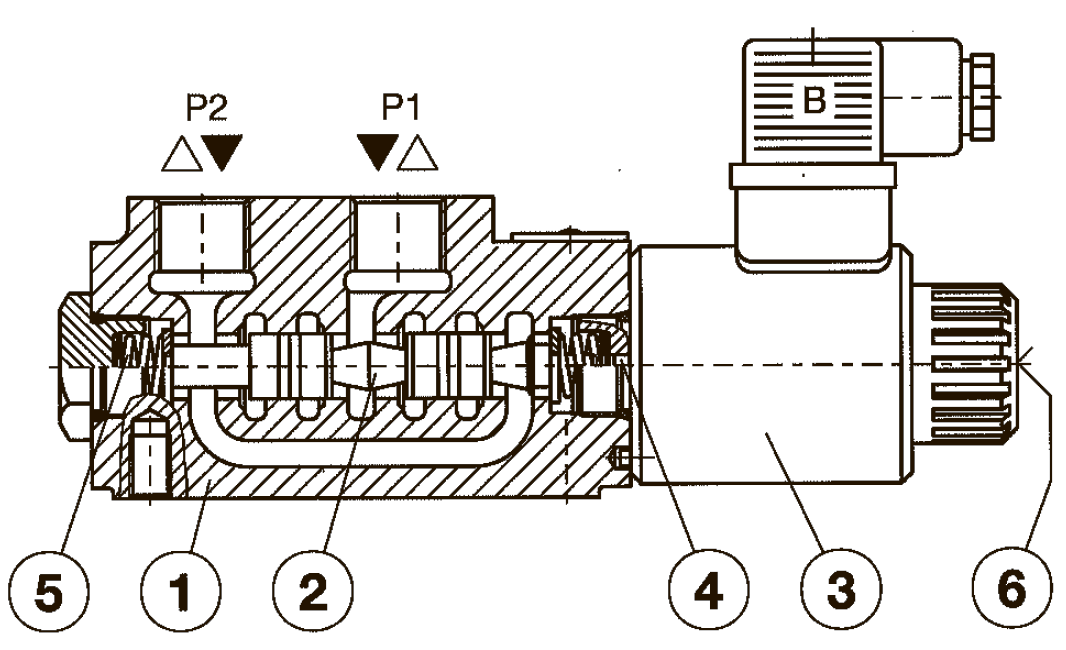 P2
P1
B
5
1
2
4
3
6