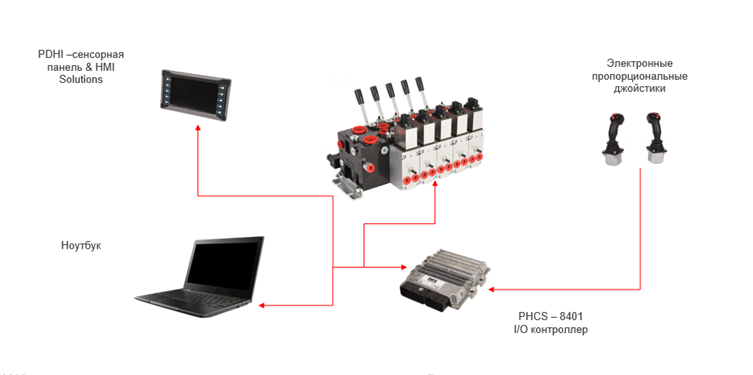 PDHI –сенсорная панель & HMI Solutions

Электронные пропорциональные джойстики

Ноутбук

PHCS – 8401
I/O контроллер